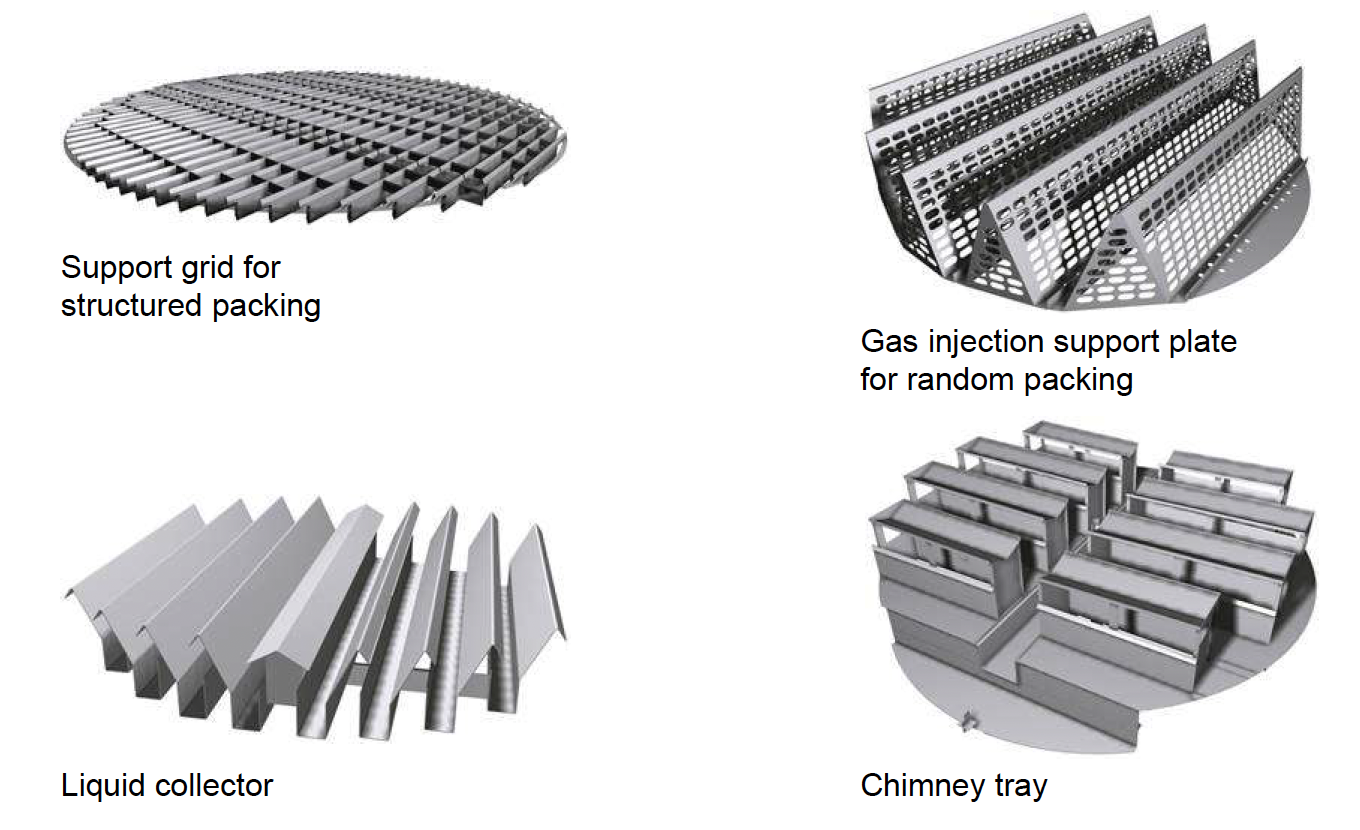 Support grid for structured packing

Gas injection support plate for random packing

Liquid collector

Chimney tray